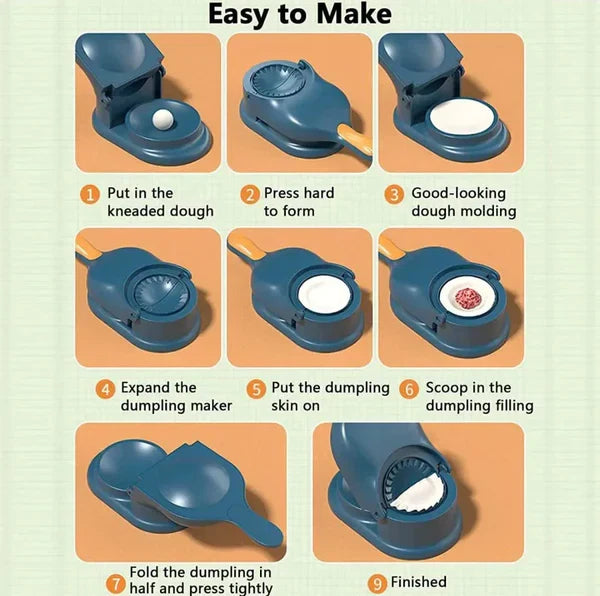 Easy to Make

1 Put in the kneaded dough

2 Press hard to form

3 Good-looking dough molding

4 Expand the dumpling maker

5 Put the dumpling skin on

6 Scoop in the dumpling filling

7 Fold the dumpling in half and press tightly

9 Finished